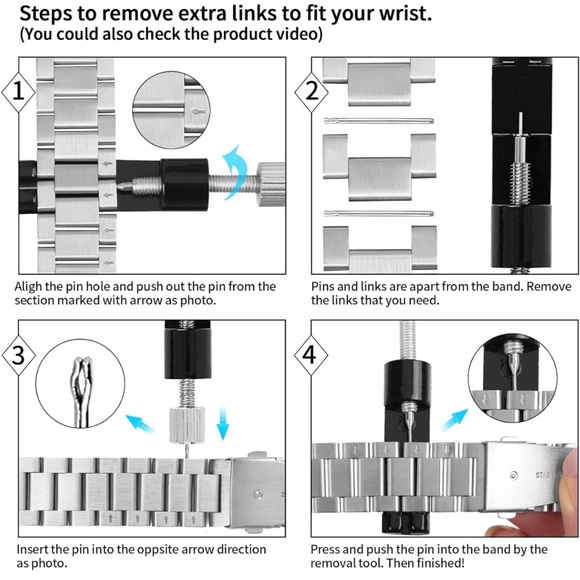 Steps to remove extra links to fit your wrist.
(You could also check the product video)

1

Aligh the pin hole and push out the pin from the section marked with arrow as photo.

2

Pins and links are apart from the band. Remove the links that you need.

3

Insert the pin into the oppsite arrow direction as photo.

4

Press and push the pin into the band by the removal tool. Then finished!